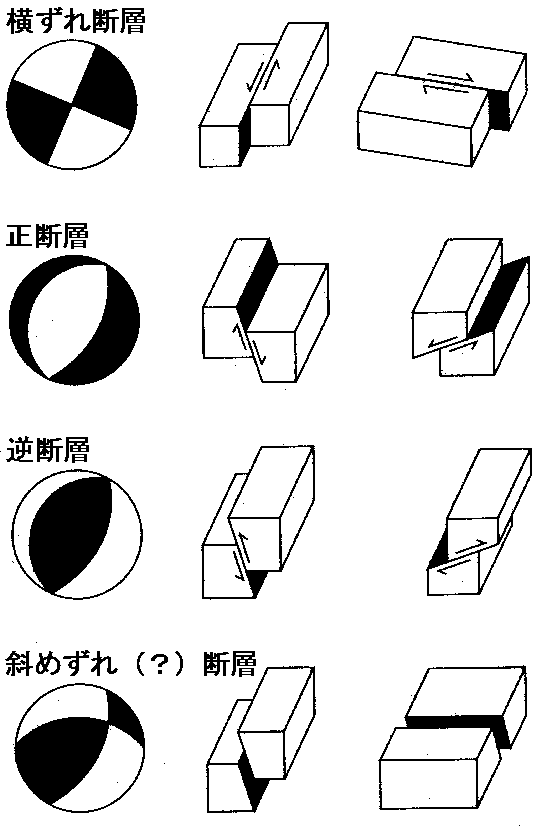 横ずれ断層

正断層

逆断層

斜めずれ（？）断層